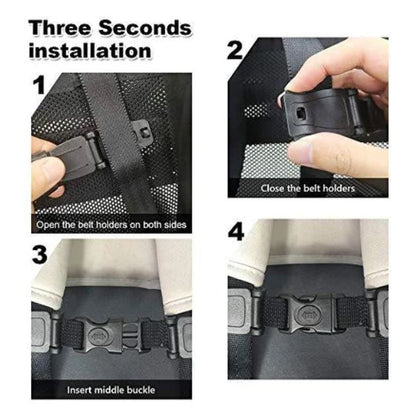 Three Seconds installation

1

Open the belt holders on both sides

2

Close the belt holders

3

Insert middle buckle

4