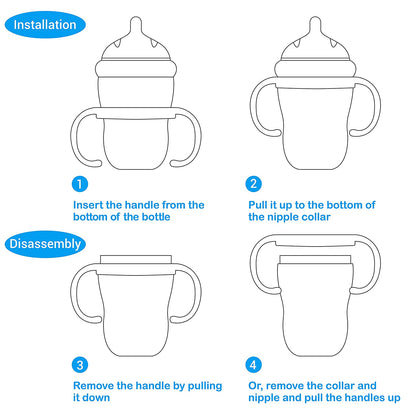 Installation

1

Insert the handle from the bottom of the bottle

2

Pull it up to the bottom of the nipple collar

Disassembly

3

Remove the handle by pulling it down

4

Or, remove the collar and nipple and pull the handles up