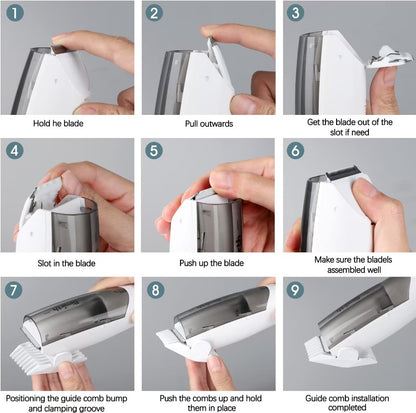 1

Hold he blade

2

Pull outwards

3

Get the blade out of the slot if need

4

Slot in the blade

5

Push up the blade

6

Make sure the bladels assembled well

7

Positioning the guide comb bump and clamping groove

8

Push the combs up and hold them in place

9

Guide comb installation completed