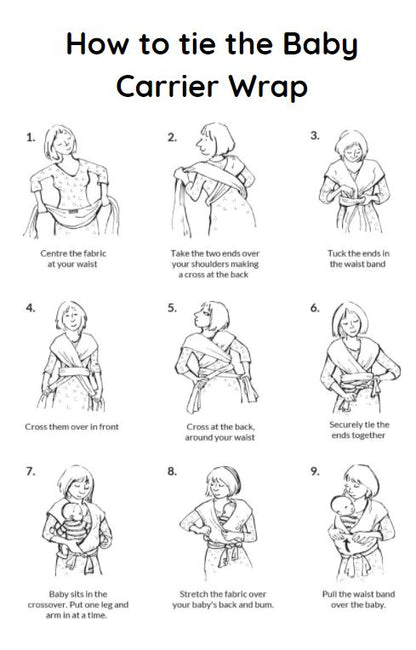 How to tie the Baby Carrier Wrap

1.

Centre the fabric at your waist

2.

Take the two ends over your shoulders making a cross at the back

3.

Tuck the ends in the waist band

4.

Cross them over in front

5.

Cross at the back, around your waist

6.

Securely tie the ends together

7.

Baby sits in the crossover. Put one leg and arm in at a time.

8.

Stretch the fabric over your baby's back and bum.

9.

Pull the waist band over the baby.