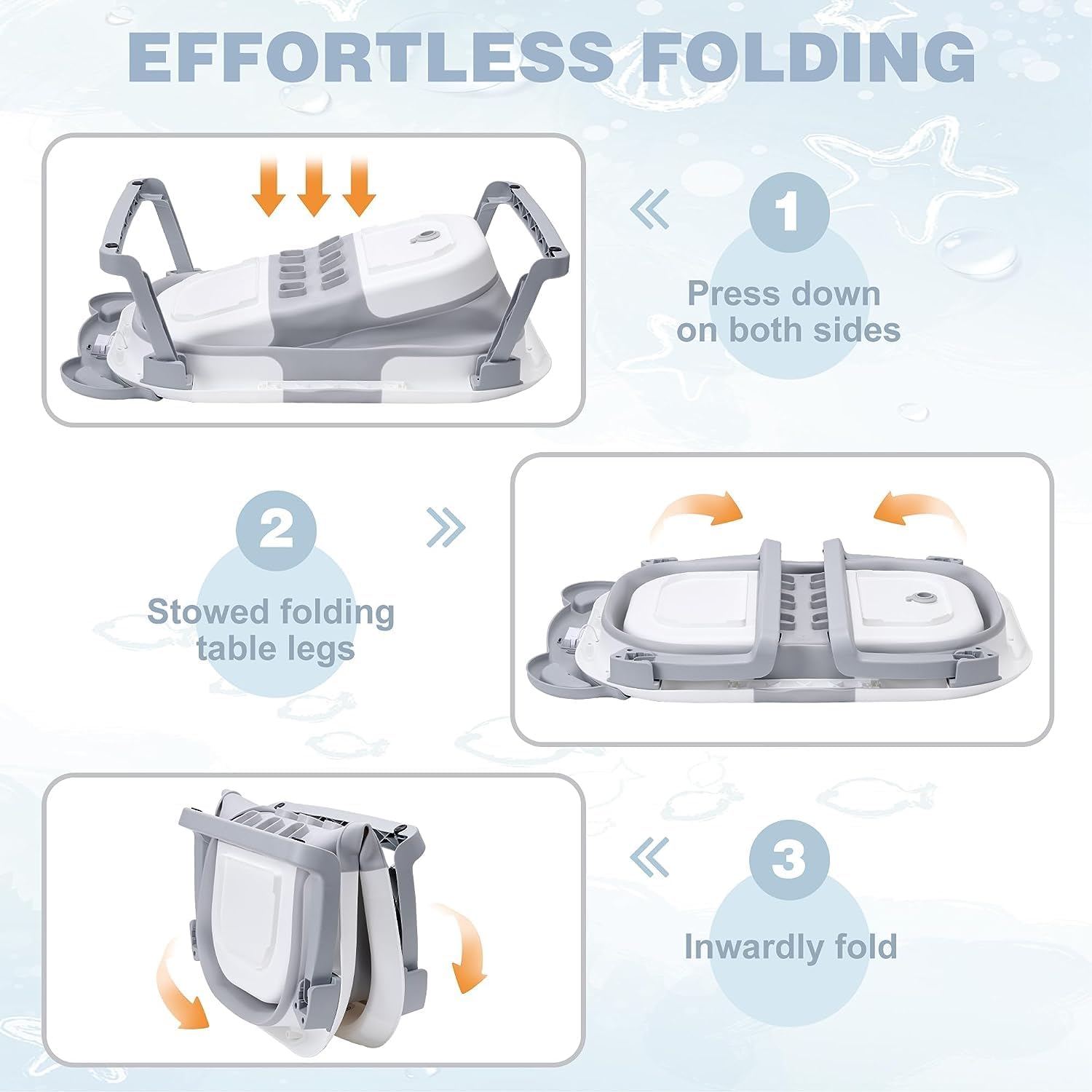 EFFORTLESS FOLDING

1

Press down on both sides

2

Stowed folding table legs

3

Inwardly fold