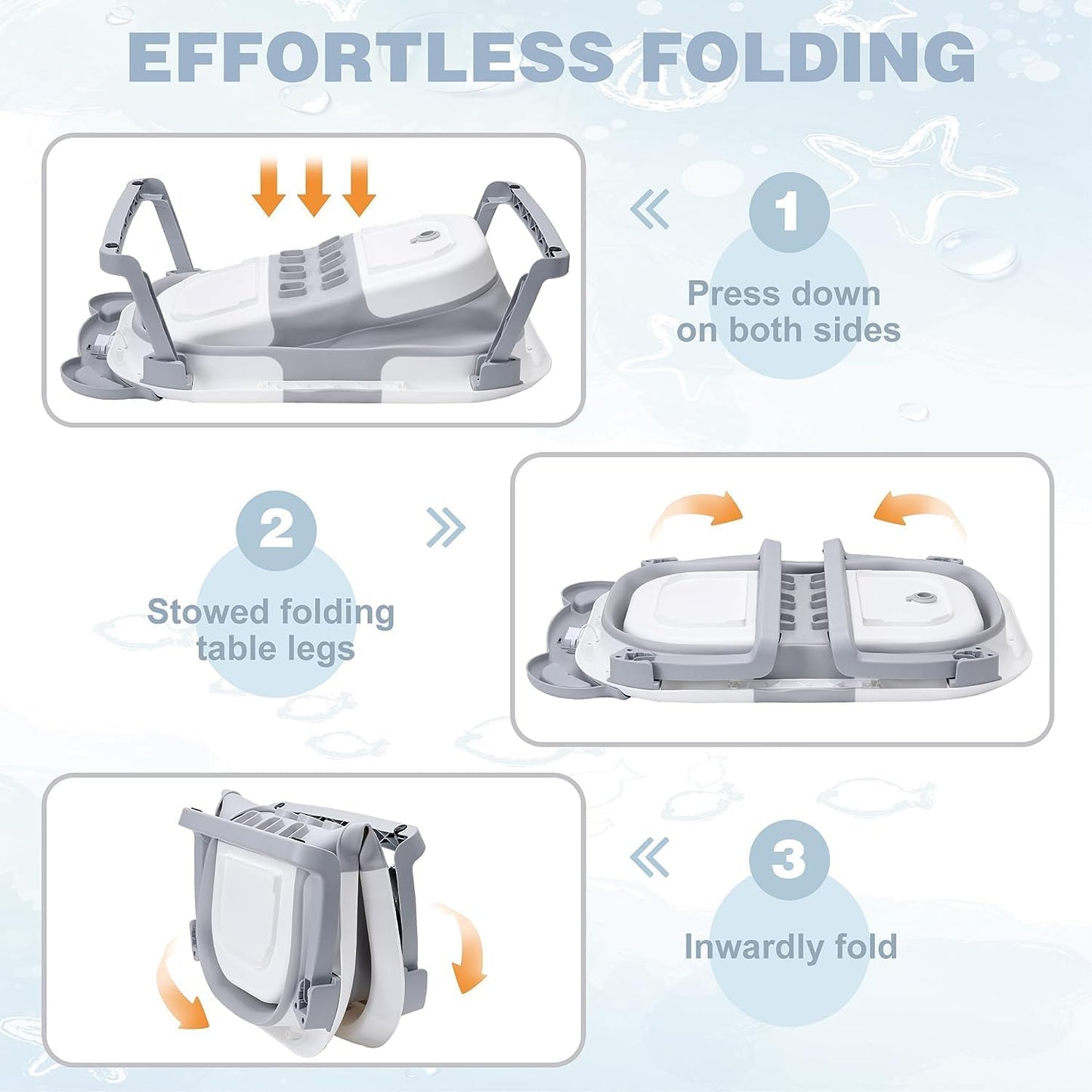 EFFORTLESS FOLDING

1
Press down on both sides

2
Stowed folding table legs

3
Inwardly fold