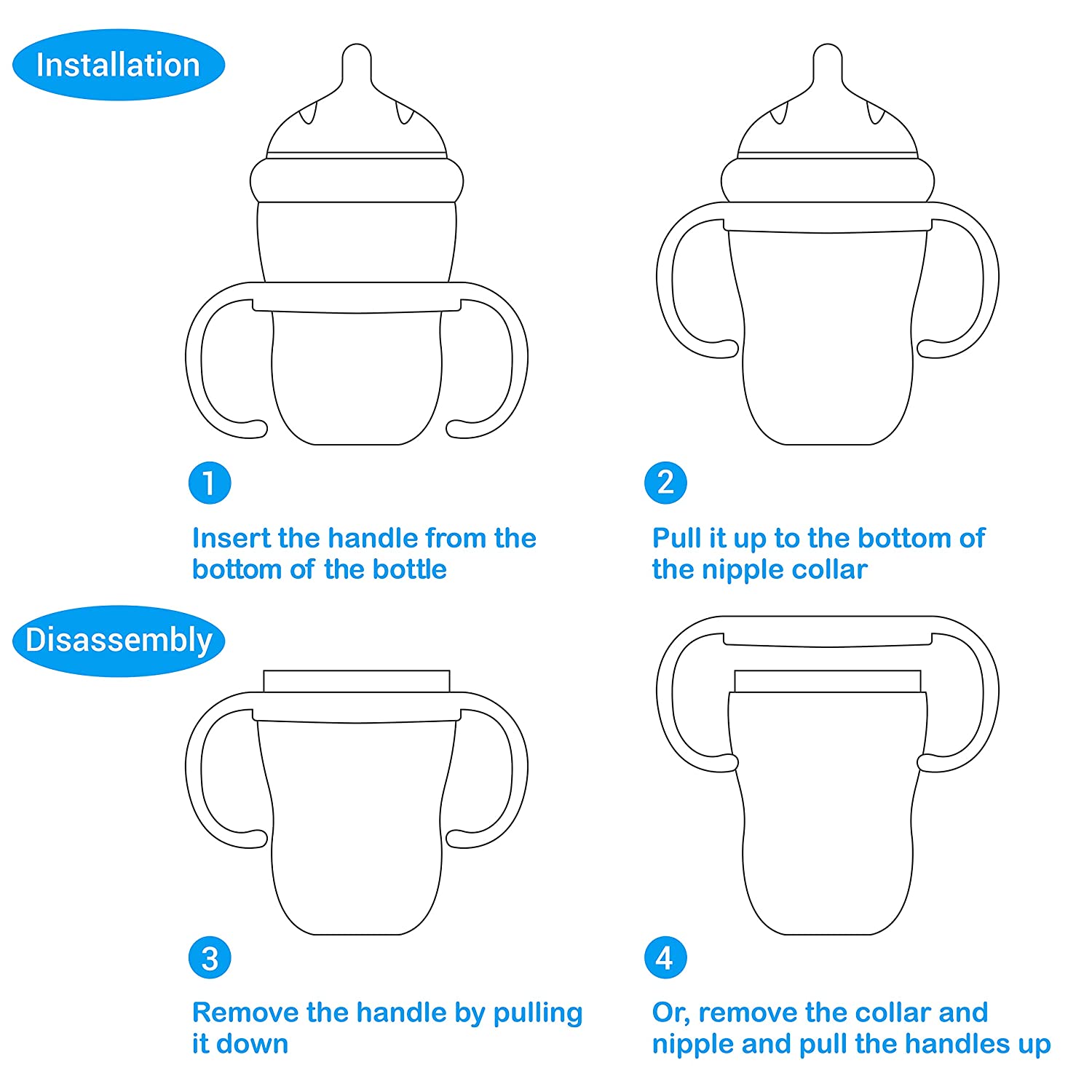 Installation

1

Insert the handle from the bottom of the bottle

2

Pull it up to the bottom of the nipple collar

Disassembly

3

Remove the handle by pulling it down

4

Or, remove the collar and nipple and pull the handles up