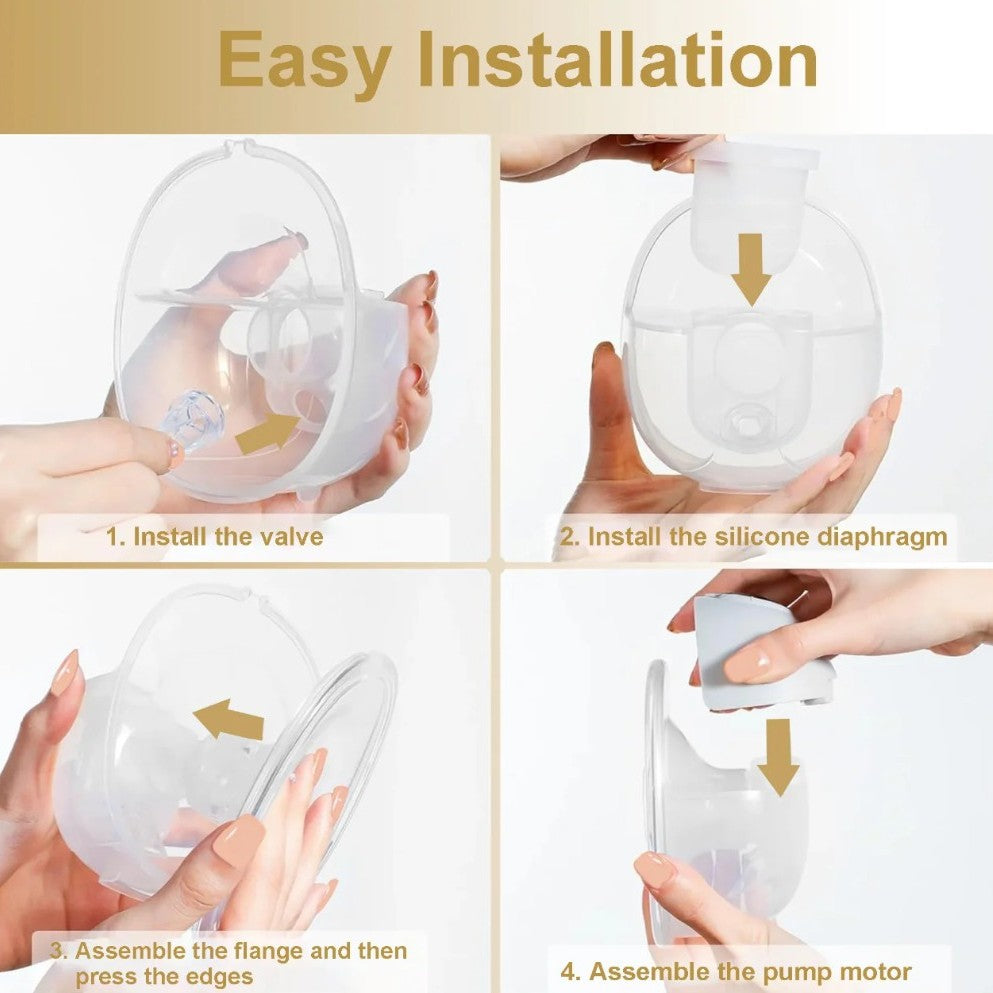 Easy Installation

1. Install the valve

2. Install the silicone diaphragm

3. Assemble the flange and then press the edges

4. Assemble the pump motor