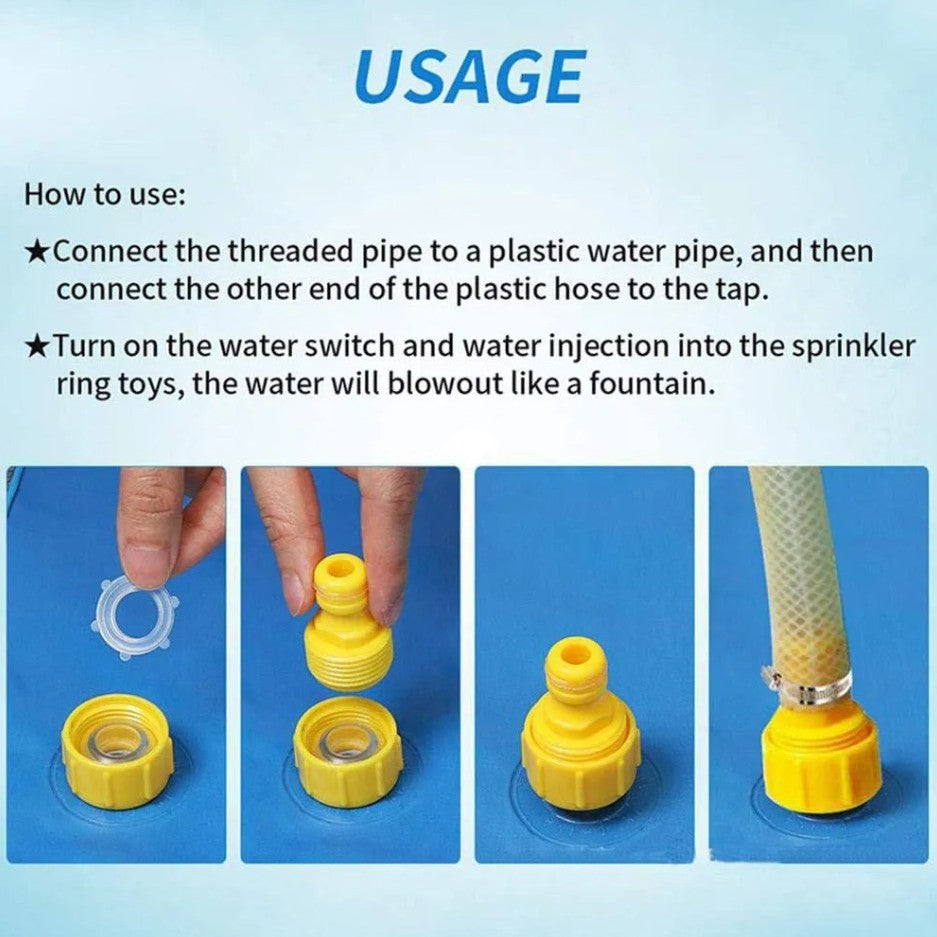 USAGE

How to use:

★Connect the threaded pipe to a plastic water pipe, and then connect the other end of the plastic hose to the tap.

★Turn on the water switch and water injection into the sprinkler ring toys, the water will blowout like a fountain.