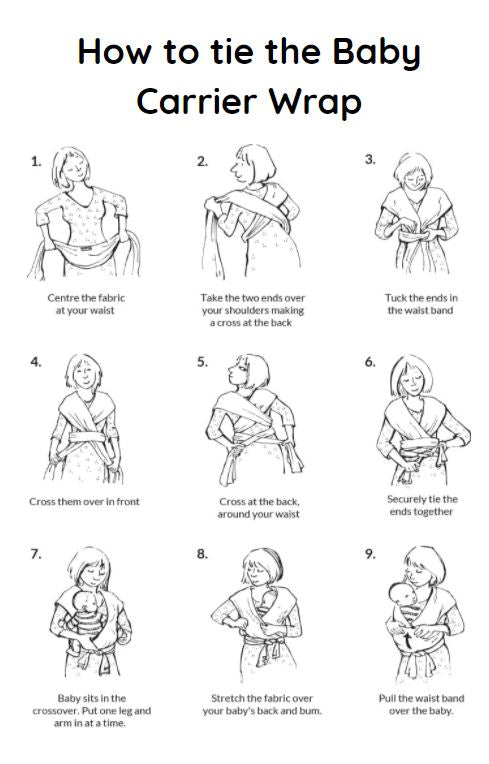 How to tie the Baby Carrier Wrap

1.
Centre the fabric at your waist

2.
Take the two ends over your shoulders making a cross at the back

3.
Tuck the ends in the waist band

4.
Cross them over in front

5.
Cross at the back, around your waist

6.
Securely tie the ends together

7.
Baby sits in the crossover. Put one leg and arm in at a time.

8.
Stretch the fabric over your baby's back and bum.

9.
Pull the waist band over the baby.